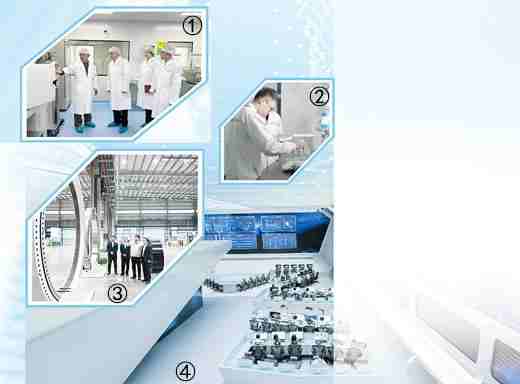 ①

②

③

④